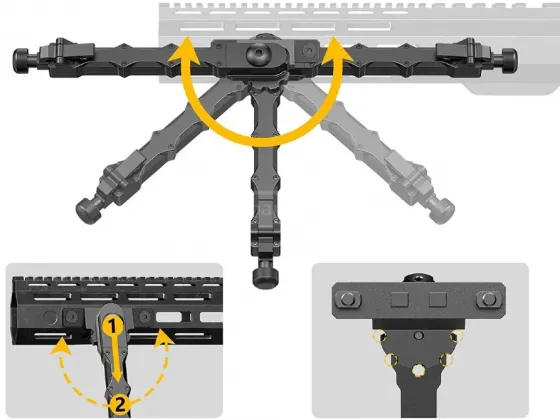 1
2