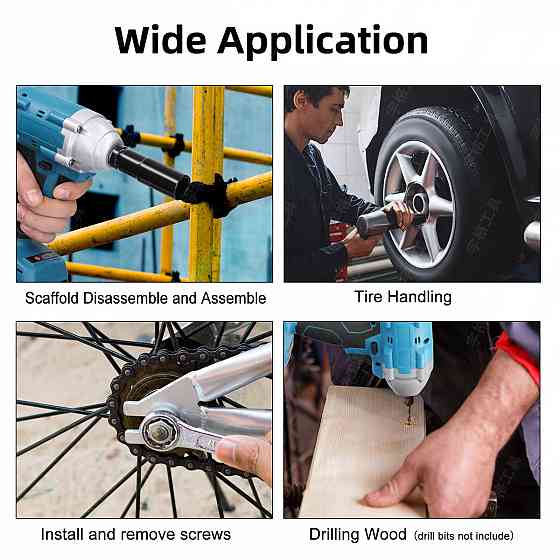 Wide Application

Scaffold Disassemble and Assemble

Tire Handling

Install and remove screws

Drilling Wood (drill bits not include)