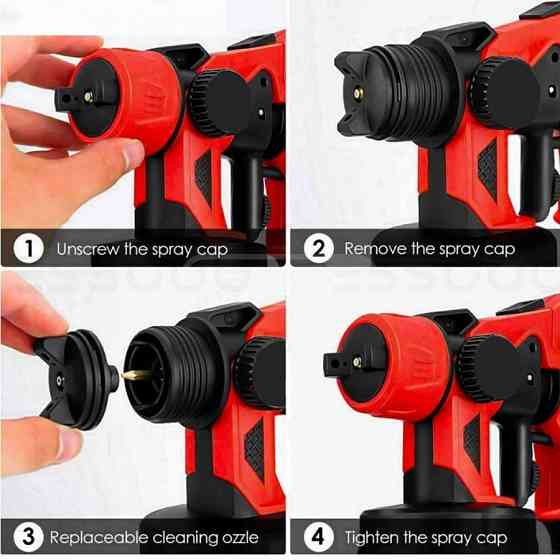 1 Unscrew the spray cap

2 Remove the spray cap

3 Replaceable cleaning ozzle

4 Tighten the spray cap