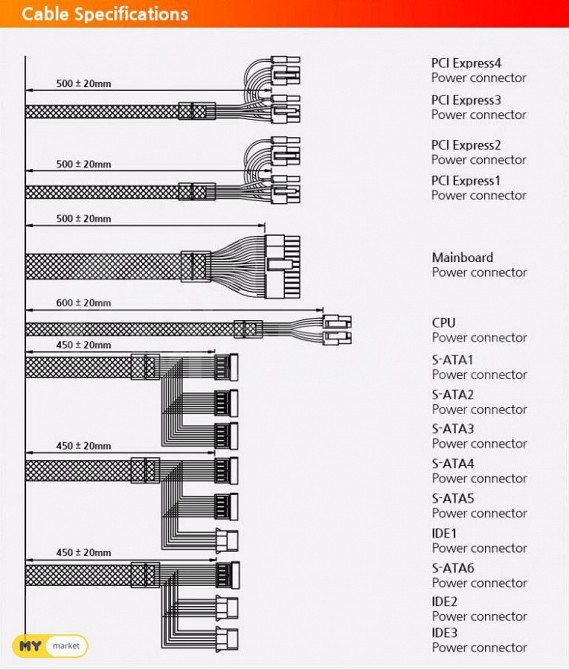 Cable Specifications

500 ± 20mm

PCI Express4
Power connector

PCI Express3
Power connector

500 ± 20mm

PCI Express2
Power connector

PCI Express1
Power connector

500 ± 20mm

Mainboard
Power connector

600 ± 20mm

CPU
Power connector

450 ± 20mm

S-ATA1
Power connector

S-ATA2
Power connector

S-ATA3
Power connector

450 ± 20mm

S-ATA4
Power connector

S-ATA5
Power connector

IDE1
Power connector

450 ± 20mm

S-ATA6
Power connector

IDE2
Power connector

IDE3
Power connector

MY market