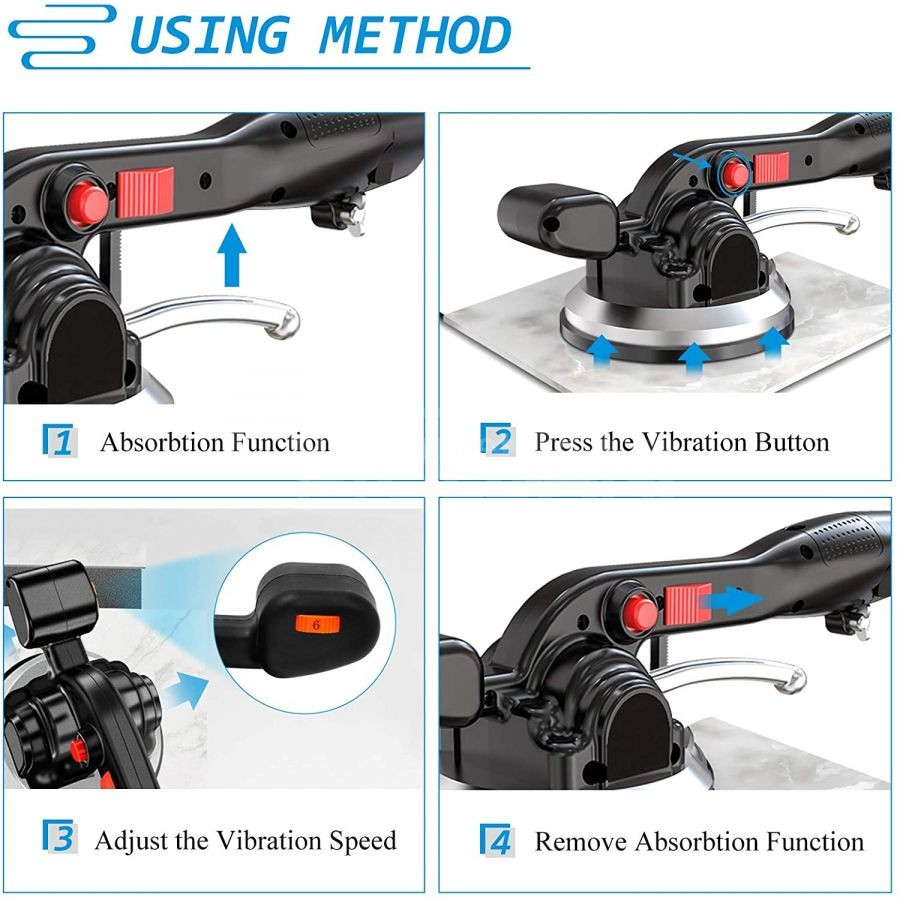 USING METHOD

1 Absorbtion Function

2 Press the Vibration Button

6

3 Adjust the Vibration Speed

4 Remove Absorbtion Function