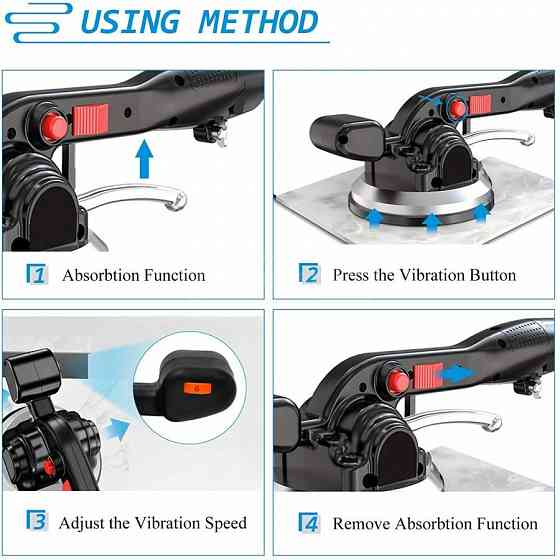 USING METHOD

1 Absorbtion Function

2 Press the Vibration Button

3 Adjust the Vibration Speed

4 Remove Absorbtion Function